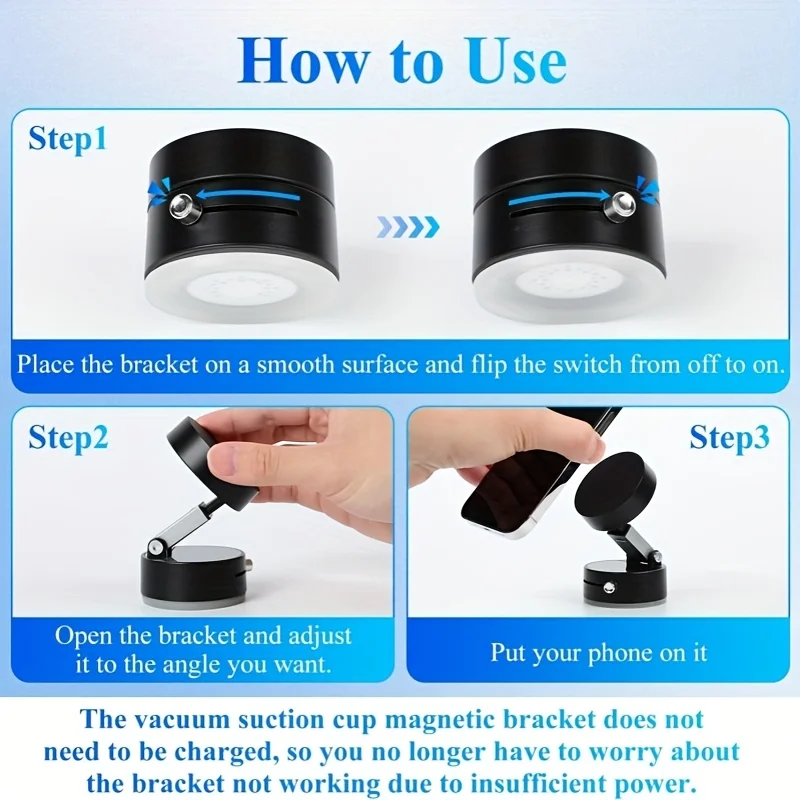 How to Use

Step1

Place the bracket on a smooth surface and flip the switch from off to on.

Step2

Open the bracket and adjust it to the angle you want.

Step3

Put your phone on it

The vacuum suction cup magnetic bracket does not need to be charged, so you no longer have to worry about the bracket not working due to insufficient power.